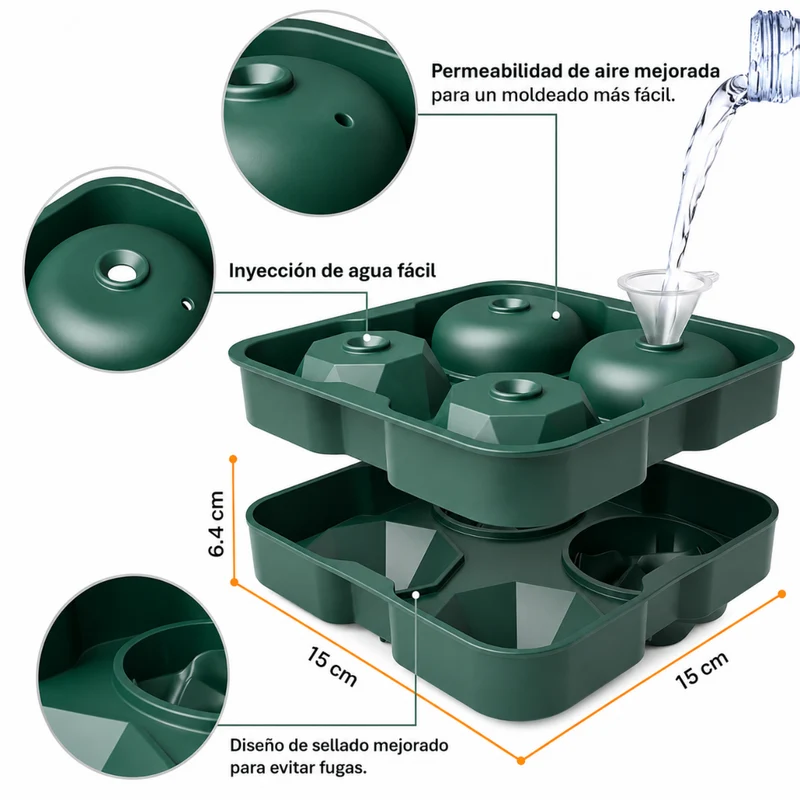 Permeabilidad de aire mejorada
para un moldeado más fácil.

Inyección de agua fácil

6.4 cm

15 cm

15 cm

Diseño de sellado mejorado
para evitar fugas.